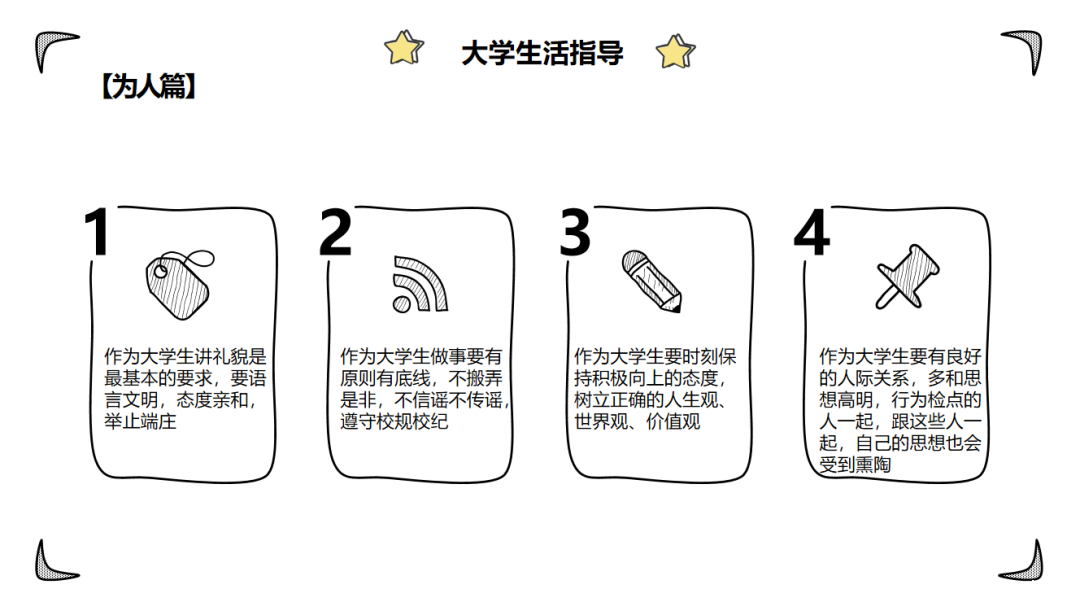 大学生活指导

【为人篇】

1

作为大学生讲礼貌是最基本的要求，要语言文明，态度亲和，举止端庄

2

作为大学生做事要有原则有底线，不搬弄是非，不信谣不传谣，遵守校规校纪

3

作为大学生要时刻保持积极向上的态度，树立正确的人生观、世界观、价值观

4

作为大学生要有良好的人际关系，多和思想高明，行为检点的人一起，跟这些人一起，自己的思想也会受到熏陶